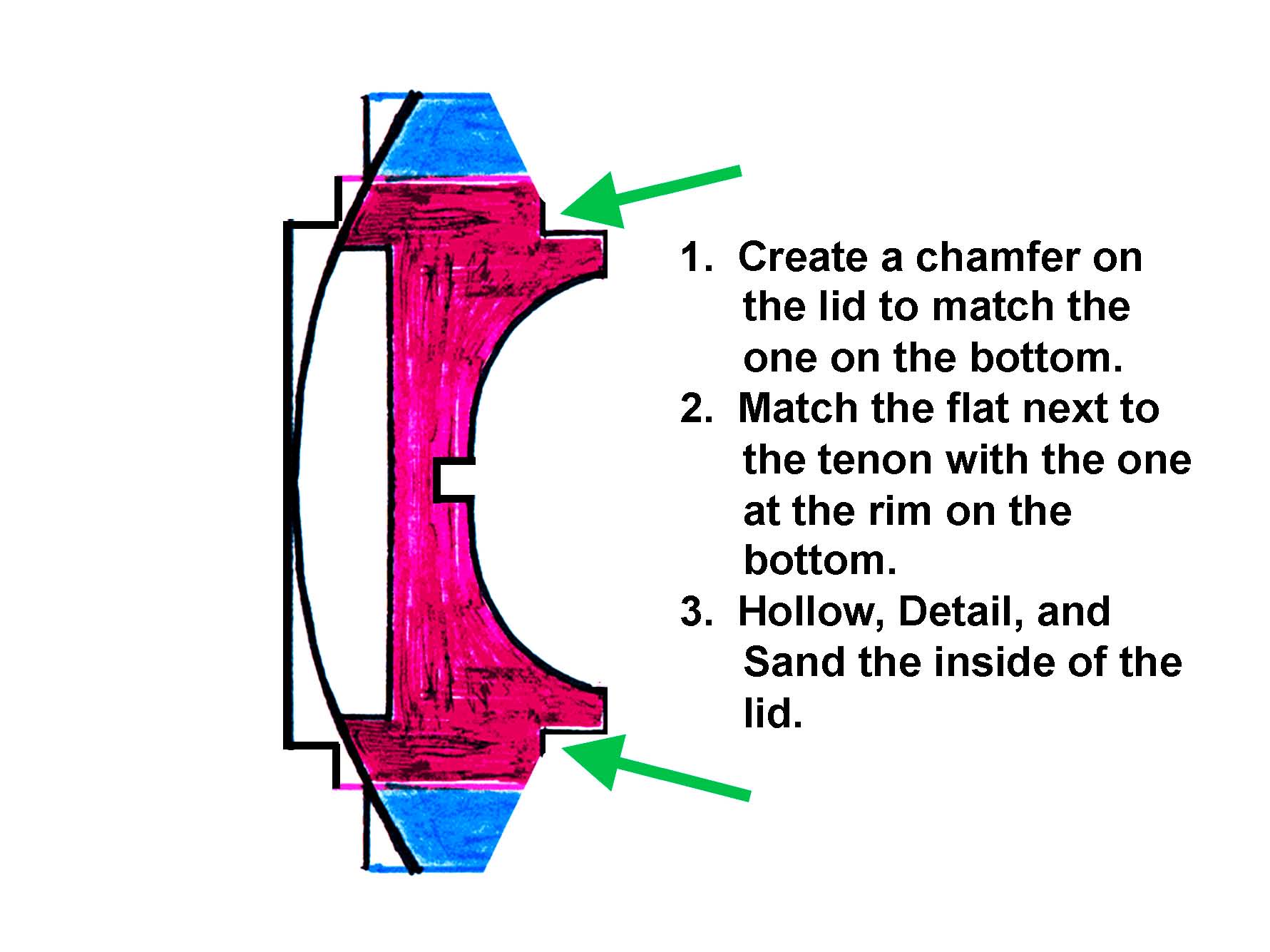 1. Create a chamfer on the lid to match the one on the bottom.
2. Match the flat next to the tenon with the one at the rim on the bottom.
3. Hollow, Detail, and Sand the inside of the lid.